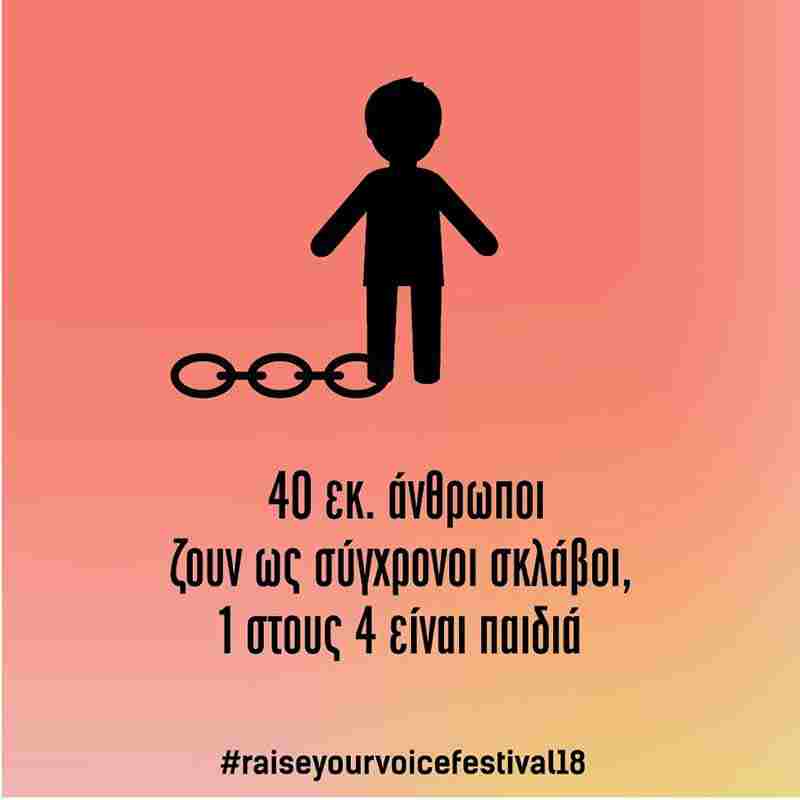 40 εκ. άνθρωποι
ζουν ως σύγχρονοι σκλάβοι,
1 στους 4 είναι παιδιά

#raiseyourvoicefestival18